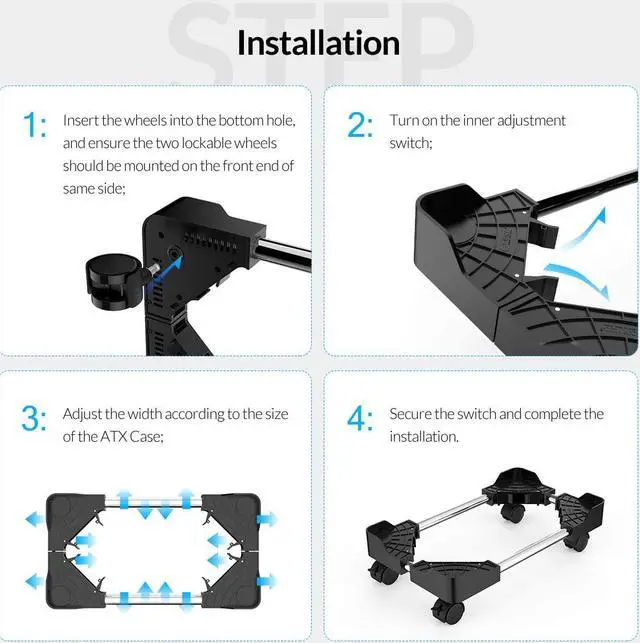 STEP

Installation

1: Insert the wheels into the bottom hole, and ensure the two lockable wheels should be mounted on the front end of same side;

2: Turn on the inner adjustment switch;

3: Adjust the width according to the size of the ATX Case;

4: Secure the switch and complete the installation.