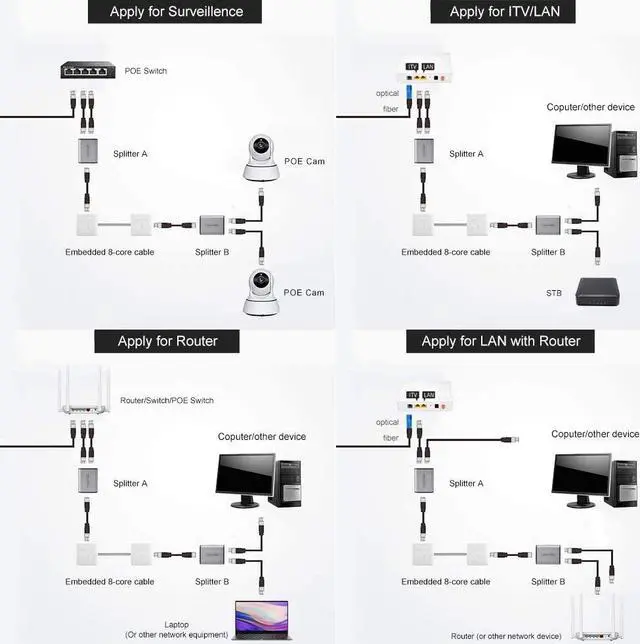 Apply for Surveillence

POE Switch

Splitter A

POE Cam

Embedded 8-core cable

Splitter B

POE Cam

Apply for ITV/LAN

ITV LAN

optical fiber

Coputer/other device

Splitter A

Embedded 8-core cable

Splitter B

STB

Apply for Router

Router/Switch/POE Switch

Coputer/other device

Splitter A

Embedded 8-core cable

Splitter B

Laptop
(Or other network equipment)

Apply for LAN with Router

ITV LAN

optical fiber

Coputer/other device

Splitter A

Embedded 8-core cable

Splitter B

Router (or other network device)