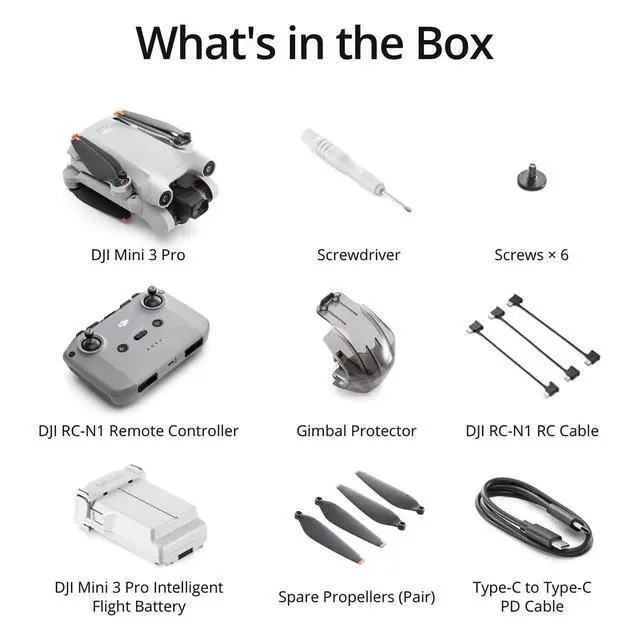 What's in the Box

DJI Mini 3 Pro

Screwdriver

Screws × 6

DJI RC-N1 Remote Controller

Gimbal Protector

DJI RC-N1 RC Cable

DJI Mini 3 Pro Intelligent Flight Battery

Spare Propellers (Pair)

Type-C to Type-C PD Cable