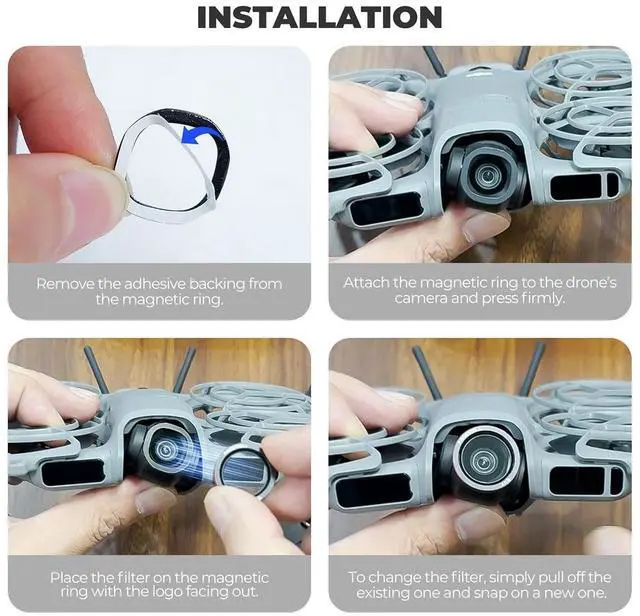 INSTALLATION

Remove the adhesive backing from the magnetic ring.

Attach the magnetic ring to the drone's camera and press firmly.

Place the filter on the magnetic ring with the logo facing out.

To change the filter, simply pull off the existing one and snap on a new one.