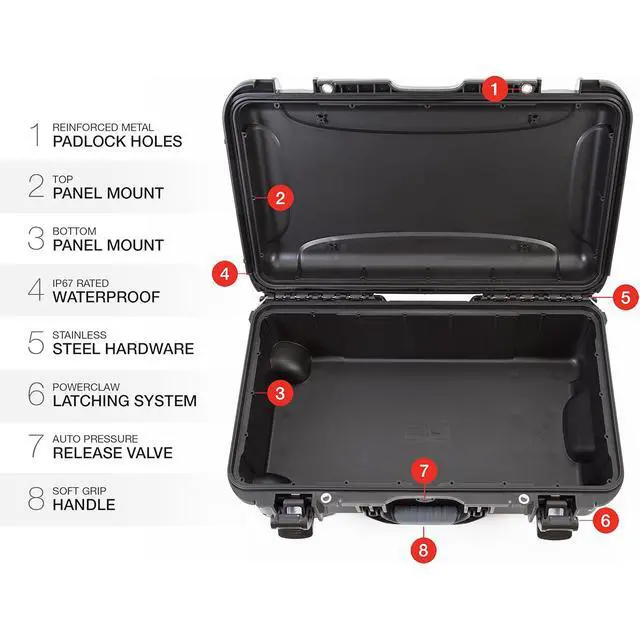 1 REINFORCED METAL
PADLOCK HOLES

2 TOP
PANEL MOUNT

3 BOTTOM
PANEL MOUNT

4 IP67 RATED
WATERPROOF

5 STAINLESS
STEEL HARDWARE

6 POWERCLAW
LATCHING SYSTEM

7 AUTO PRESSURE
RELEASE VALVE

8 SOFT GRIP
HANDLE

1

2

4

5

3

7

6

8