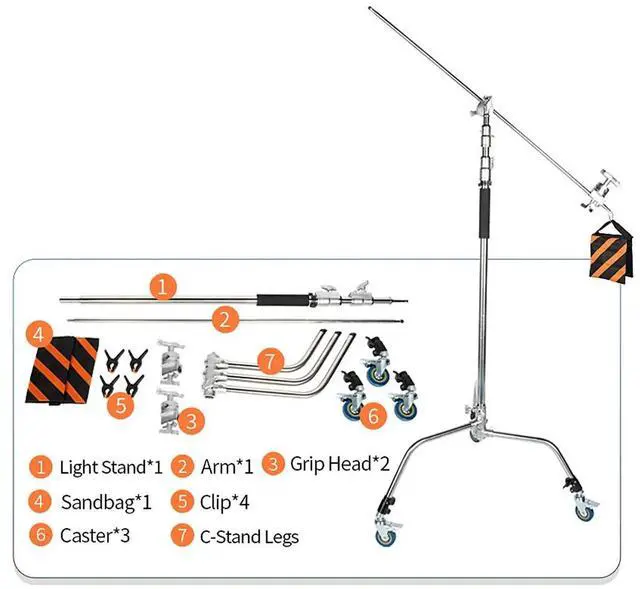 1
2
4
5
3
7
6

1 Light Stand*1
2 Arm*1
3 Grip Head*2
4 Sandbag*1
5 Clip*4
6 Caster*3
7 C-Stand Legs