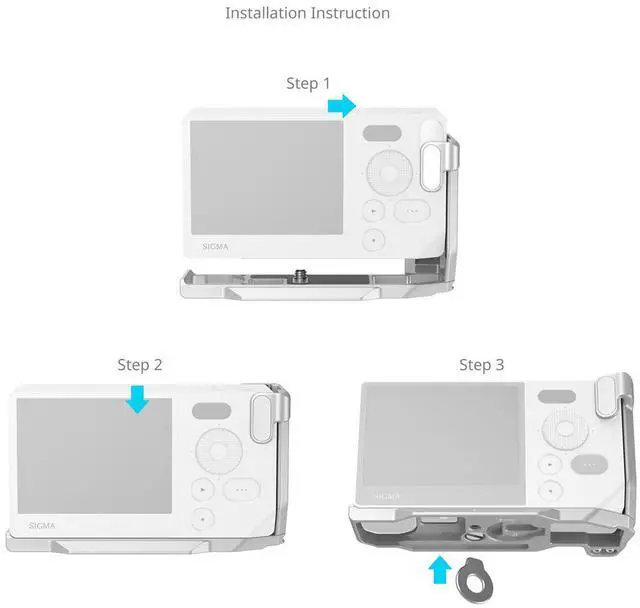 Installation Instruction

Step 1

SIGMA

Step 2

SIGMA

Step 3

SIGMA