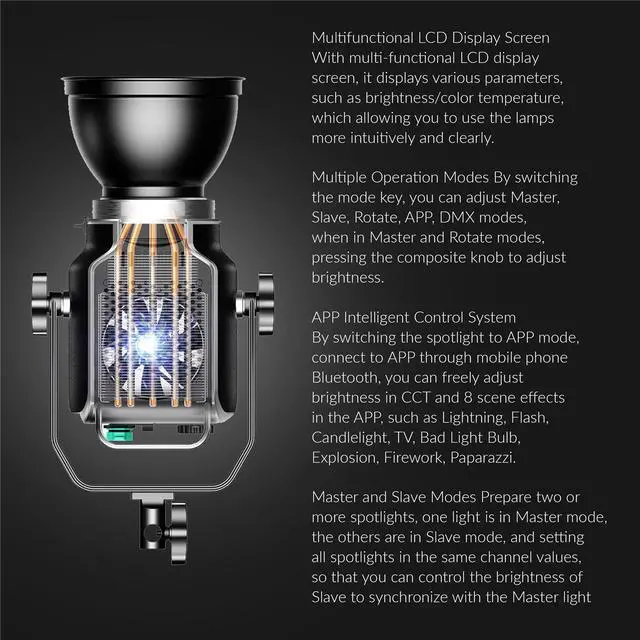 Multifunctional LCD Display Screen
With multi-functional LCD display screen, it displays various parameters, such as brightness/color temperature, which allowing you to use the lamps more intuitively and clearly.

Multiple Operation Modes By switching the mode key, you can adjust Master, Slave, Rotate, APP, DMX modes, when in Master and Rotate modes, pressing the composite knob to adjust brightness.

APP Intelligent Control System
By switching the spotlight to APP mode, connect to APP through mobile phone Bluetooth, you can freely adjust brightness in CCT and 8 scene effects in the APP, such as Lightning, Flash, Candlelight, TV, Bad Light Bulb, Explosion, Firework, Paparazzi.

Master and Slave Modes Prepare two or more spotlights, one light is in Master mode, the others are in Slave mode, and setting all spotlights in the same channel values, so that you can control the brightness of Slave to synchronize with the Master light