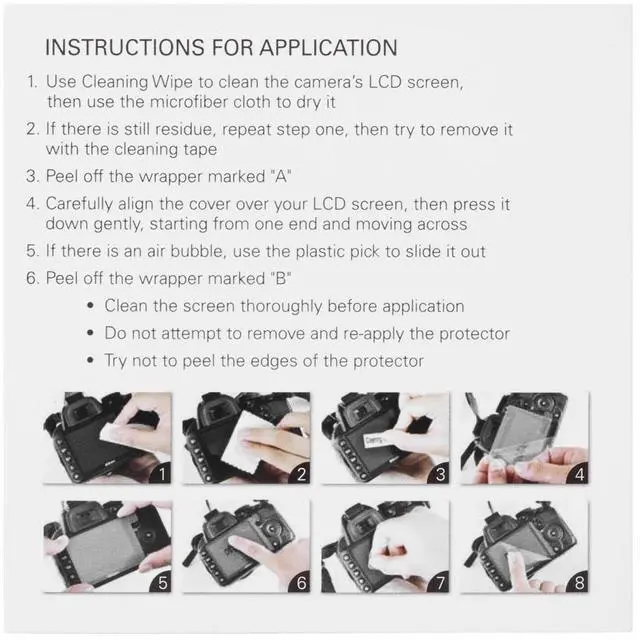 INSTRUCTIONS FOR APPLICATION

1. Use Cleaning Wipe to clean the camera's LCD screen, then use the microfiber cloth to dry it
2. If there is still residue, repeat step one, then try to remove it with the cleaning tape
3. Peel off the wrapper marked "A"
4. Carefully align the cover over your LCD screen, then press it down gently, starting from one end and moving across
5. If there is an air bubble, use the plastic pick to slide it out
6. Peel off the wrapper marked "B"

• Clean the screen thoroughly before application
• Do not attempt to remove and re-apply the protector
• Try not to peel the edges of the protector

1 2 3 4

5 6 7 8