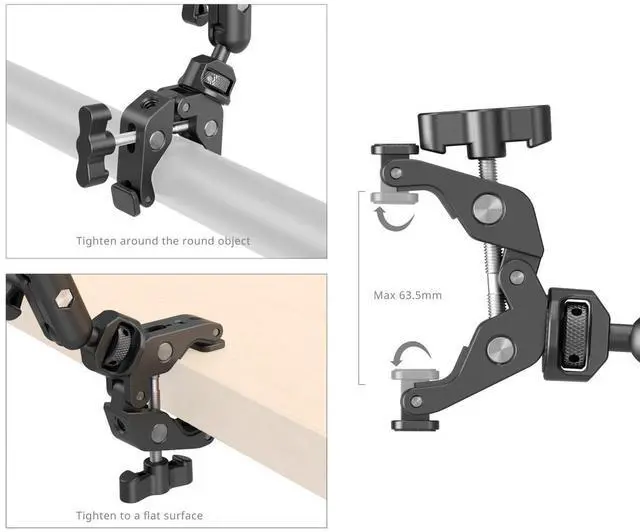 Tighten around the round object

Tighten to a flat surface

Max 63.5mm