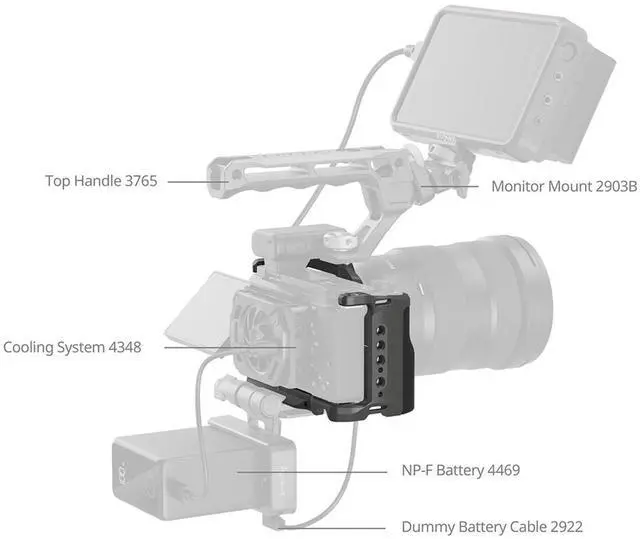 Top Handle 3765

Monitor Mount 2903B

Cooling System 4348

NP-F Battery 4469

Dummy Battery Cable 2922