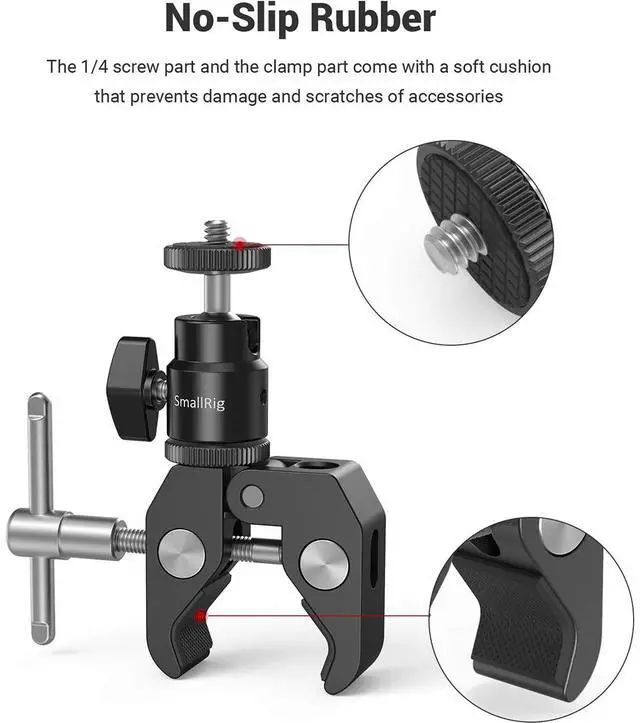 No-Slip Rubber

The 1/4 screw part and the clamp part come with a soft cushion that prevents damage and scratches of accessories

SmallRig