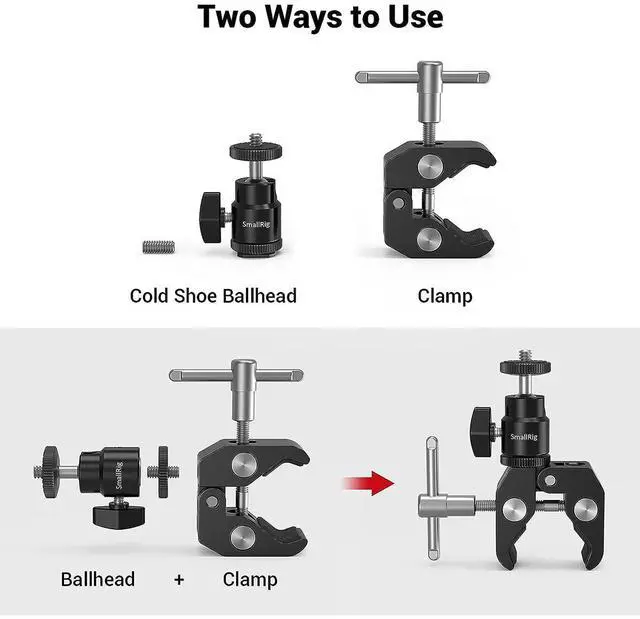 Two Ways to Use

SmallRig

Cold Shoe Ballhead

Clamp

SmallRig

SmallRig

Ballhead + Clamp