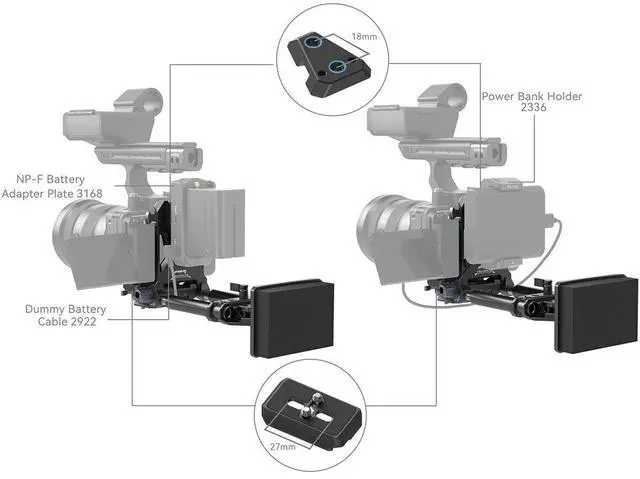 18mm

Power Bank Holder
2336

NP-F Battery
Adapter Plate 3168

Dummy Battery
Cable 2922

27mm