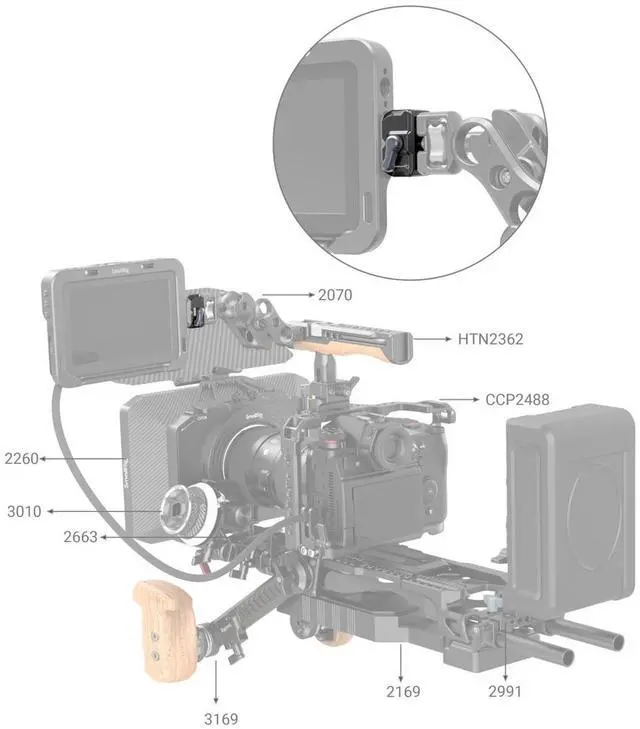 2070
HTN2362
CCP2488
2260
3010
2663
2169
2991
3169