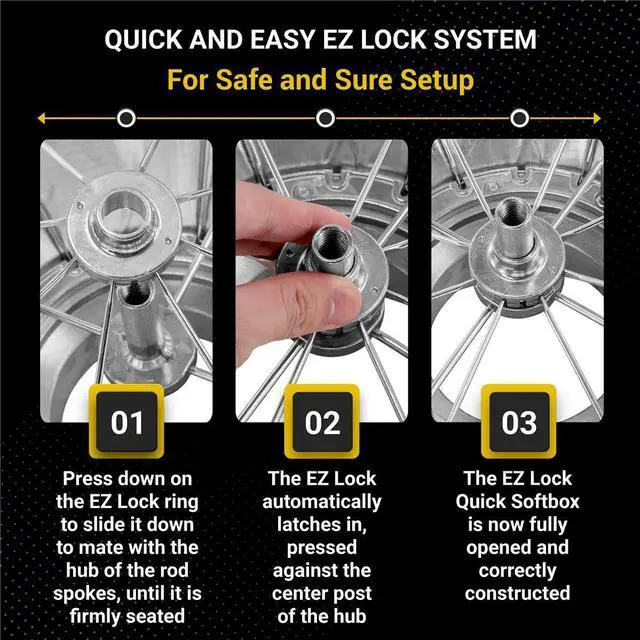 QUICK AND EASY EZ LOCK SYSTEM
For Safe and Sure Setup

01
Press down on the EZ Lock ring to slide it down to mate with the hub of the rod spokes, until it is firmly seated

02
The EZ Lock automatically latches in, pressed against the center post of the hub

03
The EZ Lock Quick Softbox is now fully opened and correctly constructed