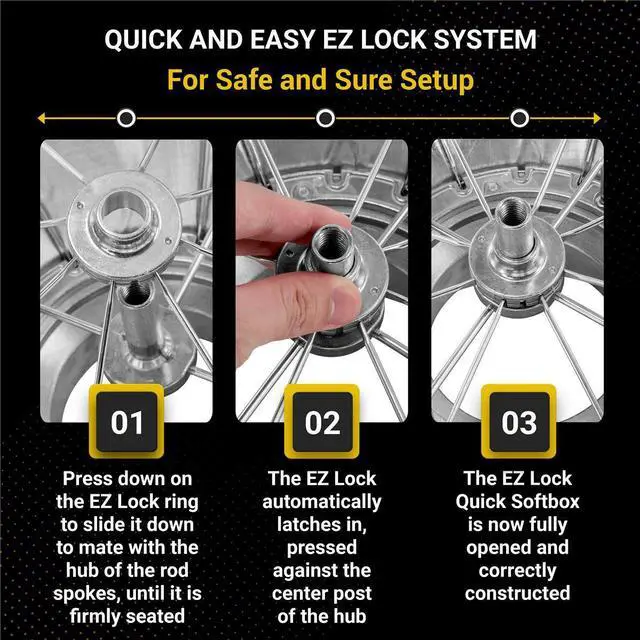 QUICK AND EASY EZ LOCK SYSTEM
For Safe and Sure Setup

01
Press down on the EZ Lock ring to slide it down to mate with the hub of the rod spokes, until it is firmly seated

02
The EZ Lock automatically latches in, pressed against the center post of the hub

03
The EZ Lock Quick Softbox is now fully opened and correctly constructed