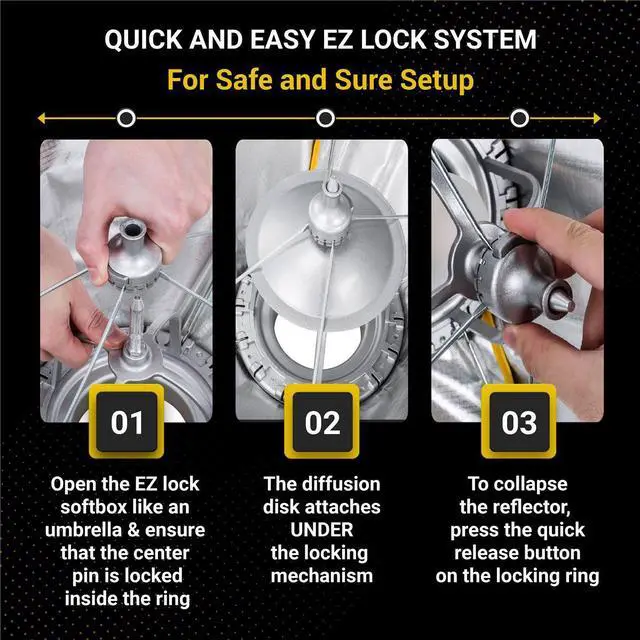 QUICK AND EASY EZ LOCK SYSTEM
For Safe and Sure Setup

01
Open the EZ lock softbox like an umbrella & ensure that the center pin is locked inside the ring

02
The diffusion disk attaches UNDER the locking mechanism

03
To collapse the reflector, press the quick release button on the locking ring