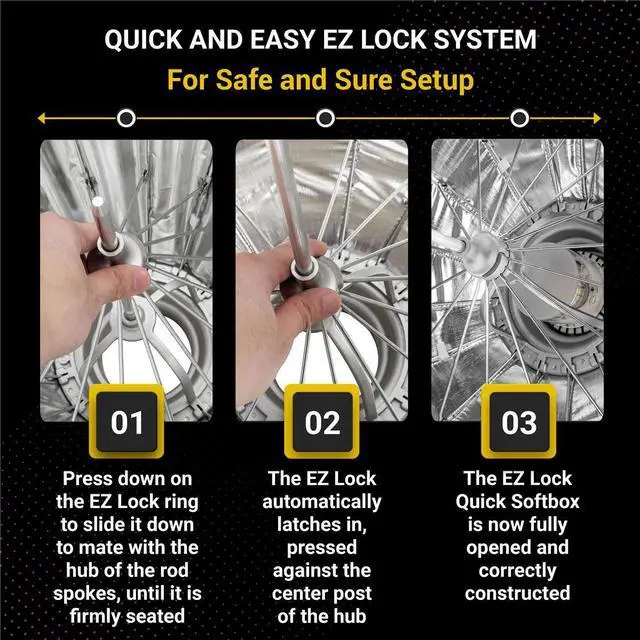 QUICK AND EASY EZ LOCK SYSTEM

For Safe and Sure Setup

01

Press down on the EZ Lock ring to slide it down to mate with the hub of the rod spokes, until it is firmly seated

02

The EZ Lock automatically latches in, pressed against the center post of the hub

03

The EZ Lock Quick Softbox is now fully opened and correctly constructed