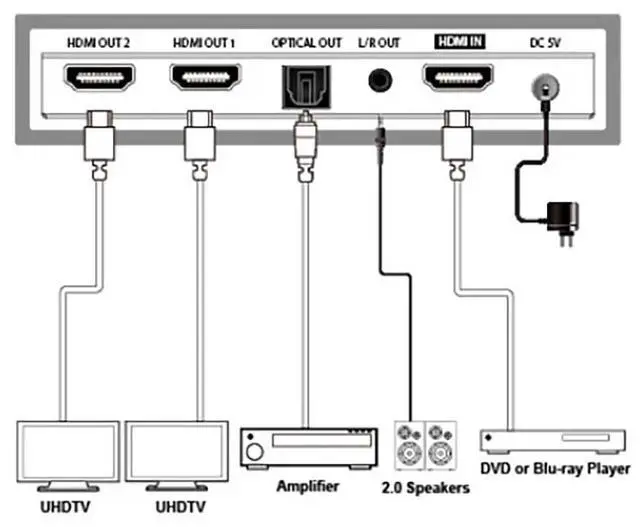 HDMI OUT 2
HDMI OUT 1
OPTICAL OUT
L/R OUT
HDMI IN
DC 5V

UHDTV
UHDTV
Amplifier
2.0 Speakers
DVD or Blu-ray Player