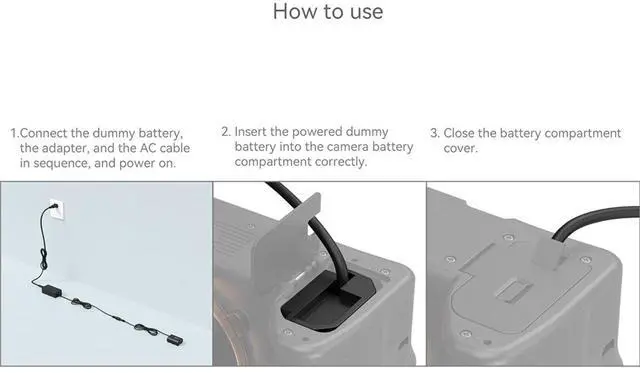 How to use

1.Connect the dummy battery, the adapter, and the AC cable in sequence, and power on.

2. Insert the powered dummy battery into the camera battery compartment correctly.

3. Close the battery compartment cover.