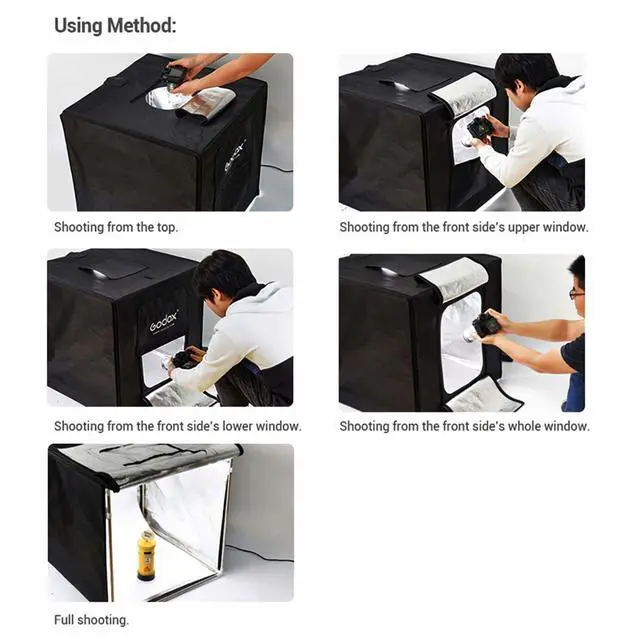 Using Method:

Godox

Shooting from the top.

Shooting from the front side's upper window.

Godox

Shooting from the front side's lower window.

Shooting from the front side's whole window.

Full shooting.