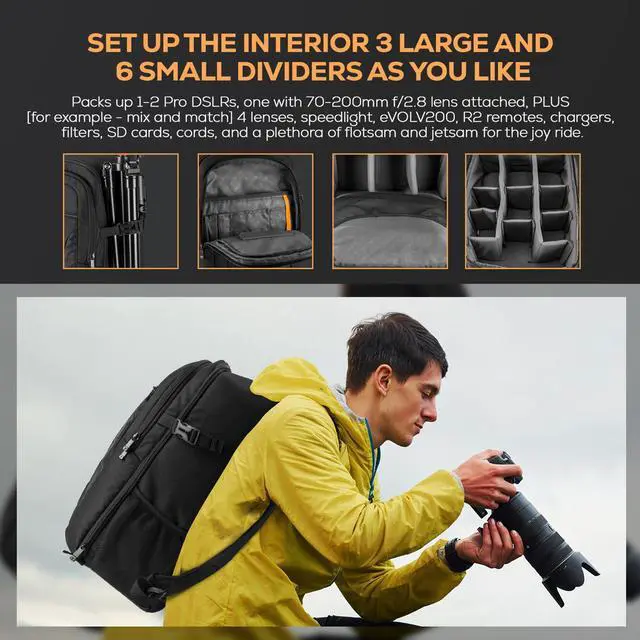 SET UP THE INTERIOR 3 LARGE AND 6 SMALL DIVIDERS AS YOU LIKE

Packs up 1-2 Pro DSLRs, one with 70-200mm f/2.8 lens attached, PLUS [for example - mix and match] 4 lenses, speedlight, eVOLV200, R2 remotes, chargers, filters, SD cards, cords, and a plethora of flotsam and jetsam for the joy ride.