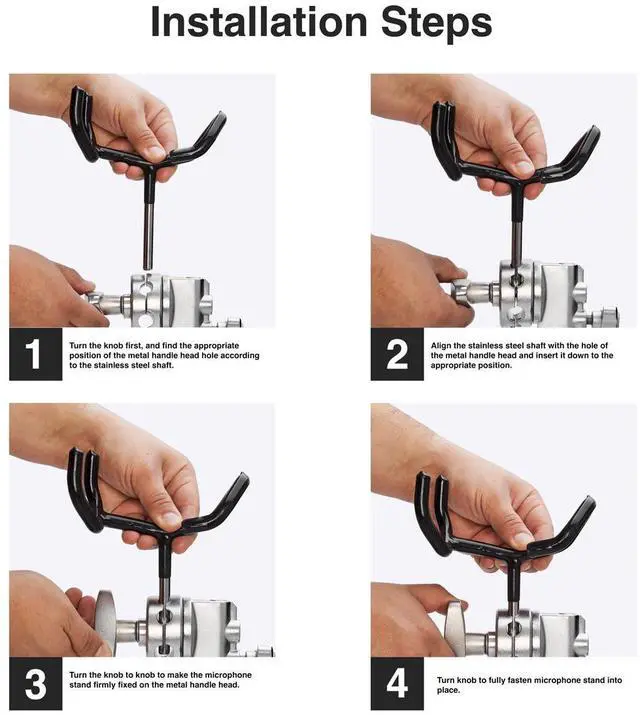 Installation Steps

1
Turn the knob first, and find the appropriate position of the metal handle head hole according to the stainless steel shaft.

2
Align the stainless steel shaft with the hole of the metal handle head and insert it down to the appropriate position.

3
Turn the knob to knob to make the microphone stand firmly fixed on the metal handle head.

4
Turn knob to fully fasten microphone stand into place.