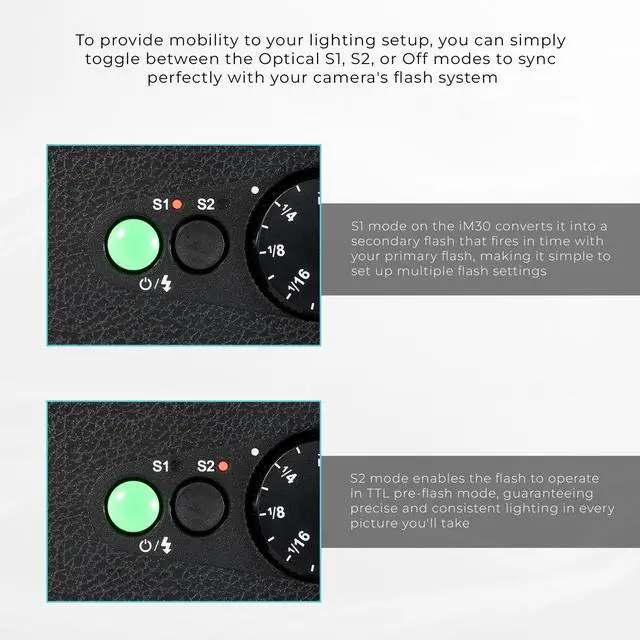 To provide mobility to your lighting setup, you can simply toggle between the Optical S1, S2, or Off modes to sync perfectly with your camera's flash system

S1 S2

1/4

1/8

1/16

S1 mode on the iM30 converts it into a secondary flash that fires in time with your primary flash, making it simple to set up multiple flash settings

S1 S2

1/4

1/8

1/16

S2 mode enables the flash to operate in TTL pre-flash mode, guaranteeing precise and consistent lighting in every picture you'll take