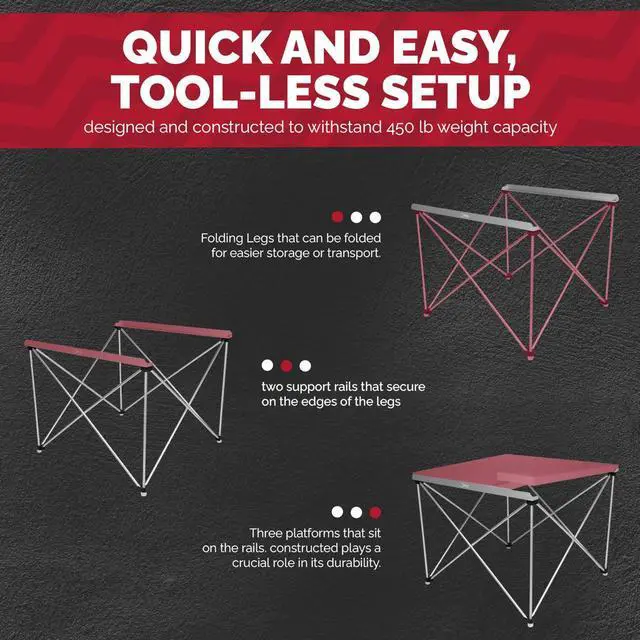 QUICK AND EASY, TOOL-LESS SETUP

designed and constructed to withstand 450 lb weight capacity

Folding Legs that can be folded for easier storage or transport.

two support rails that secure on the edges of the legs

Three platforms that sit on the rails. constructed plays a crucial role in its durability.