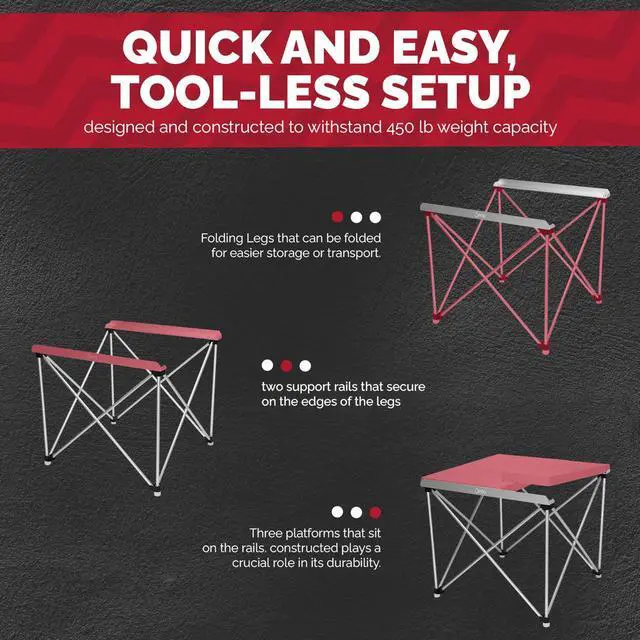 QUICK AND EASY, TOOL-LESS SETUP

designed and constructed to withstand 450 lb weight capacity

Folding Legs that can be folded for easier storage or transport.

two support rails that secure on the edges of the legs

Three platforms that sit on the rails. constructed plays a crucial role in its durability.