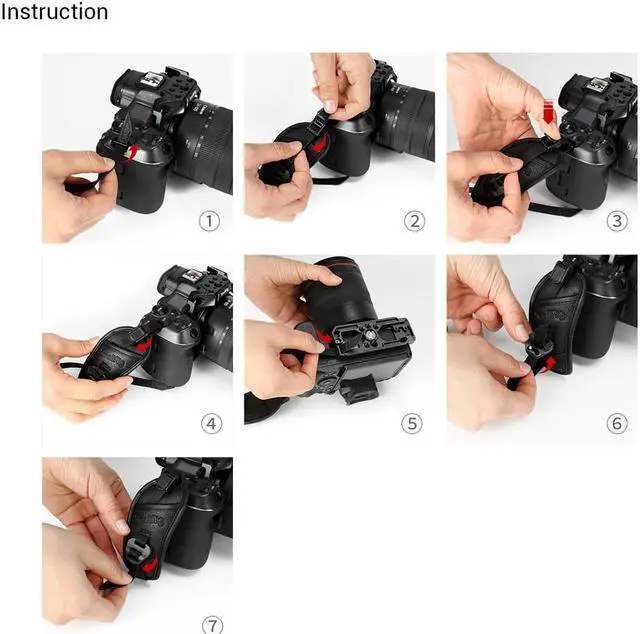 Instruction

①

②

③

④

⑤

⑥

⑦