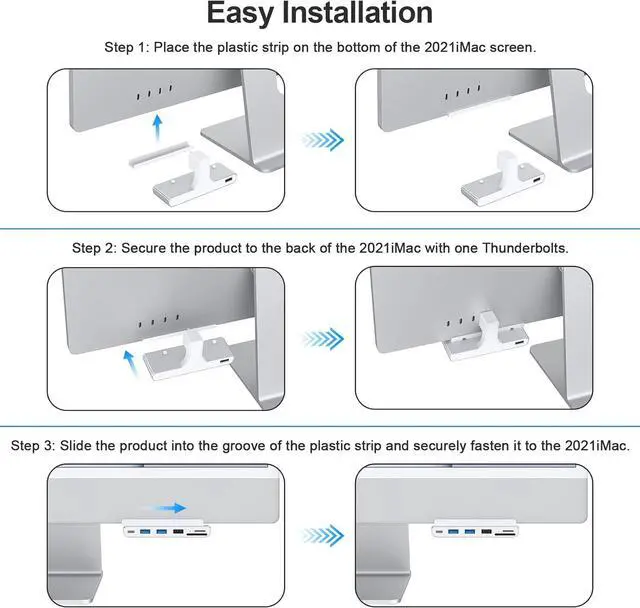 Easy Installation

Step 1: Place the plastic strip on the bottom of the 2021iMac screen.

Step 2: Secure the product to the back of the 2021iMac with one Thunderbolts.

Step 3: Slide the product into the groove of the plastic strip and securely fasten it to the 2021iMac.