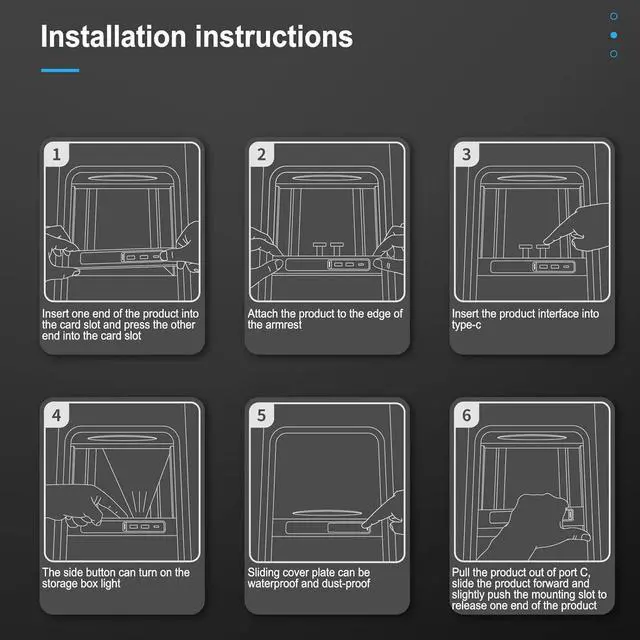 Installation instructions

1

Insert one end of the product into the card slot and press the other end into the card slot

2

Attach the product to the edge of the armrest

3

Insert the product interface into type-c

4

The side button can turn on the storage box light

5

Sliding cover plate can be waterproof and dust-proof

6

Pull the product out of port C, slide the product forward and slightly push the mounting slot to release one end of the product