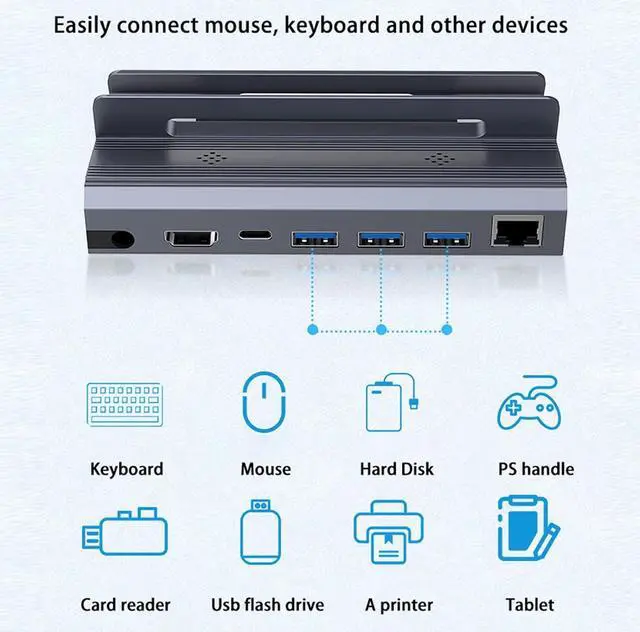 Easily connect mouse, keyboard and other devices

Keyboard

Mouse

Hard Disk

PS handle

Card reader

Usb flash drive

A printer

Tablet