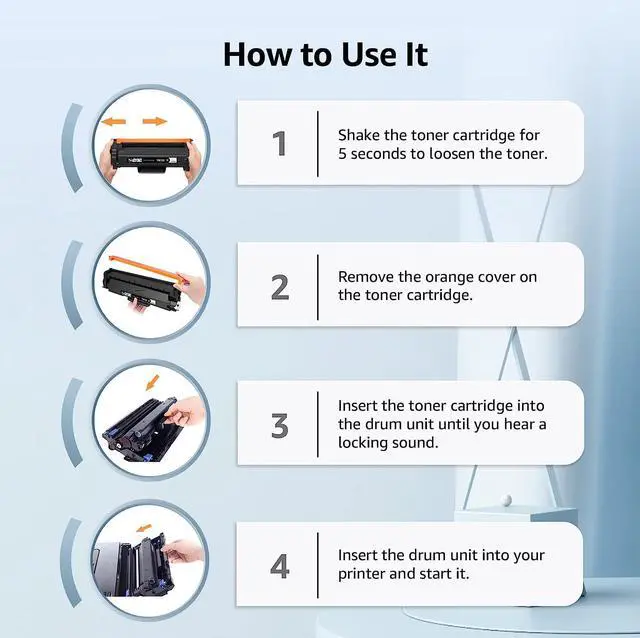 How to Use It

1

Shake the toner cartridge for 5 seconds to loosen the toner.

2

Remove the orange cover on the toner cartridge.

3

Insert the toner cartridge into the drum unit until you hear a locking sound.

4

Insert the drum unit into your printer and start it.