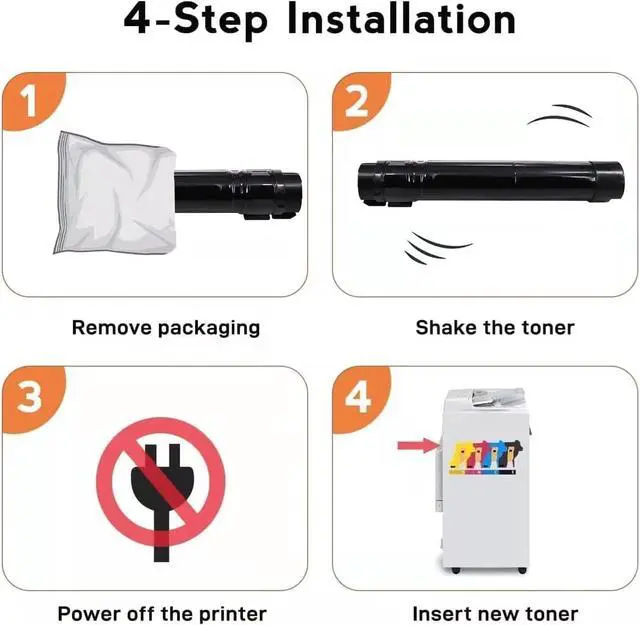 4-Step Installation

1

Remove packaging

2

Shake the toner

3

Power off the printer

4

Insert new toner