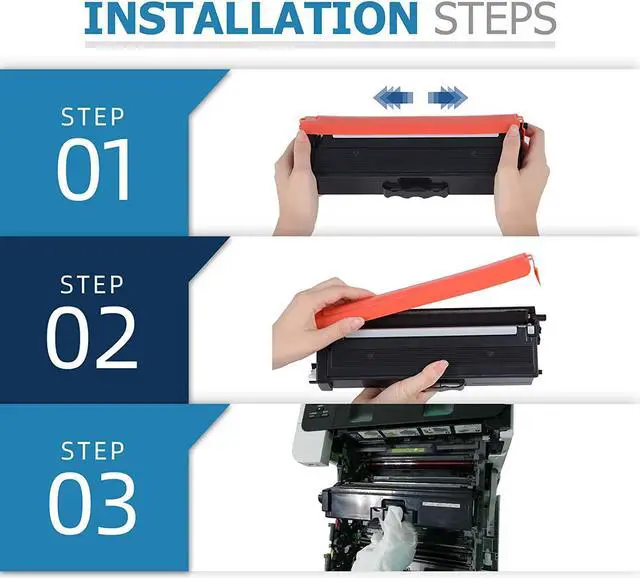 INSTALLATION STEPS

STEP
01

STEP
02

STEP
03