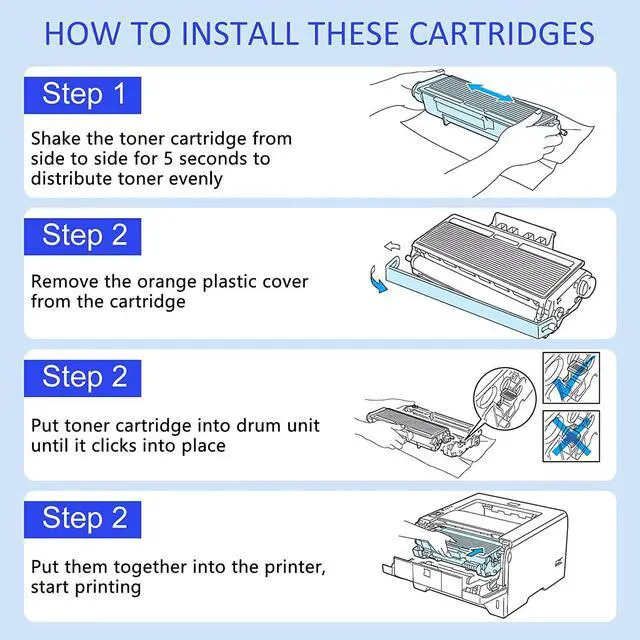 HOW TO INSTALL THESE CARTRIDGES

Step 1

Shake the toner cartridge from side to side for 5 seconds to distribute toner evenly

Step 2

Remove the orange plastic cover from the cartridge

Step 2

Put toner cartridge into drum unit until it clicks into place

Step 2

Put them together into the printer, start printing