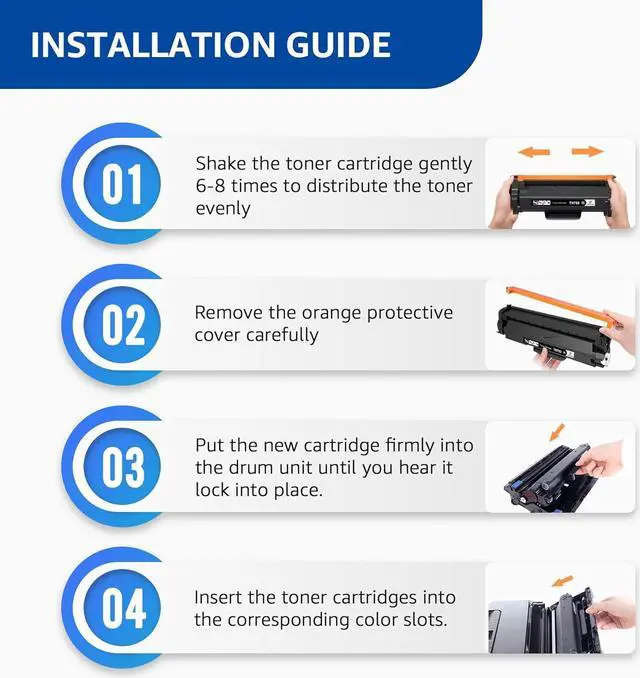 INSTALLATION GUIDE

01

Shake the toner cartridge gently 6-8 times to distribute the toner evenly

02

Remove the orange protective cover carefully

03

Put the new cartridge firmly into the drum unit until you hear it lock into place.

04

Insert the toner cartridges into the corresponding color slots.