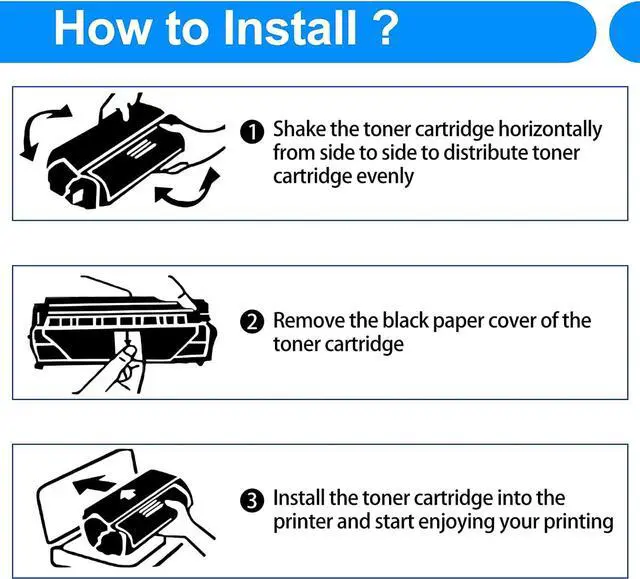 How to Install ?

1 Shake the toner cartridge horizontally from side to side to distribute toner cartridge evenly

2 Remove the black paper cover of the toner cartridge

3 Install the toner cartridge into the printer and start enjoying your printing