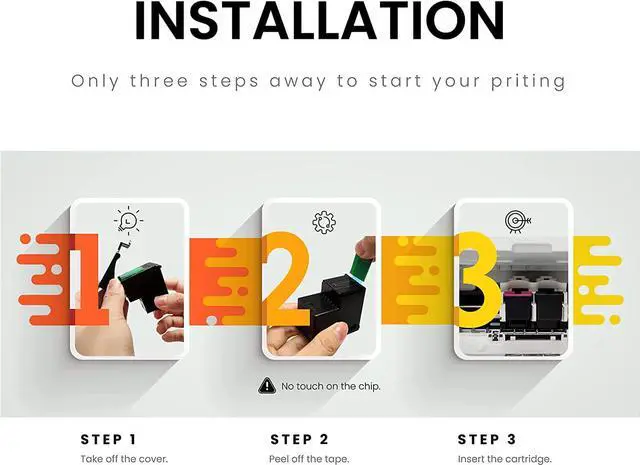 INSTALLATION

Only three steps away to start your priting

1

2

3

No touch on the chip.

STEP 1
Take off the cover.

STEP 2
Peel off the tape.

STEP 3
Insert the cartridge.