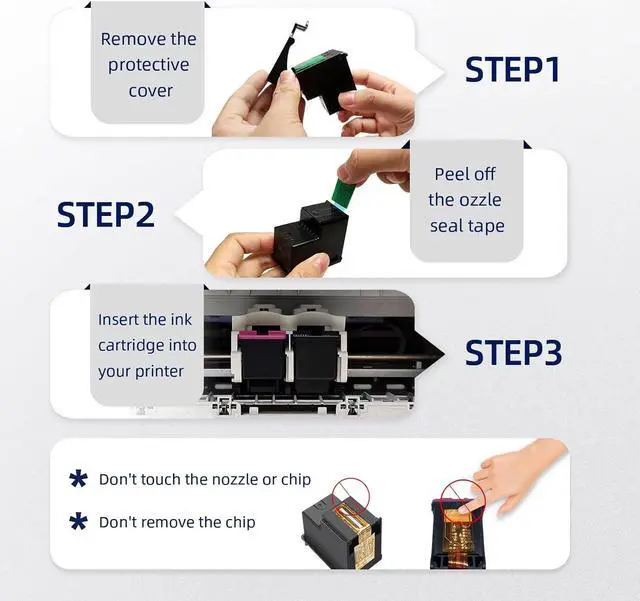 Remove the protective cover

STEP1

STEP2

Peel off the ozzle seal tape

Insert the ink cartridge into your printer

STEP3

* Don't touch the nozzle or chip

* Don't remove the chip