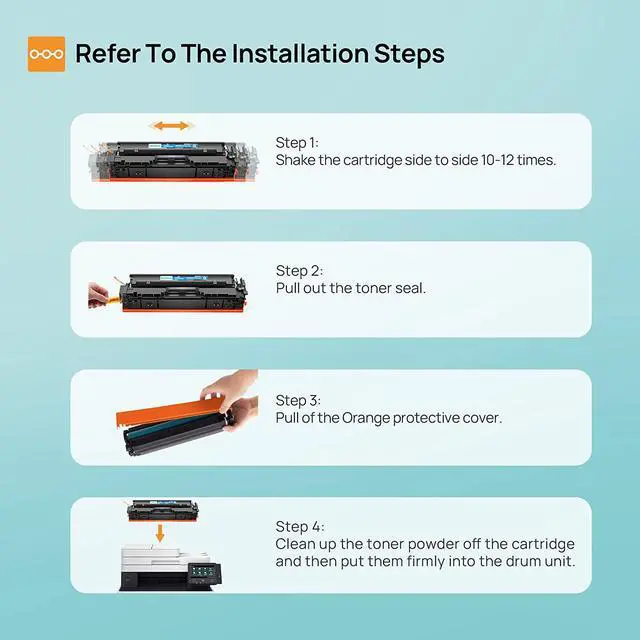 Refer To The Installation Steps

Step 1:
Shake the cartridge side to side 10-12 times.

Step 2:
Pull out the toner seal.

Step 3:
Pull of the Orange protective cover.

Step 4:
Clean up the toner powder off the cartridge and then put them firmly into the drum unit.