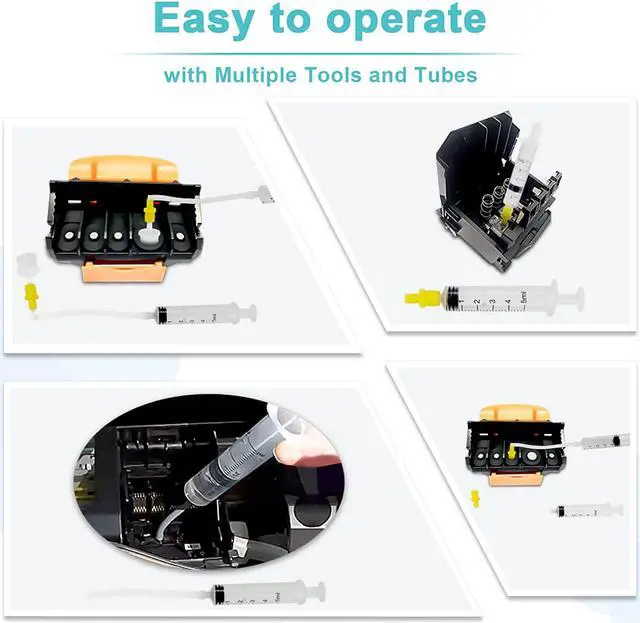 Easy to operate

with Multiple Tools and Tubes

1 2 3 4 5ml