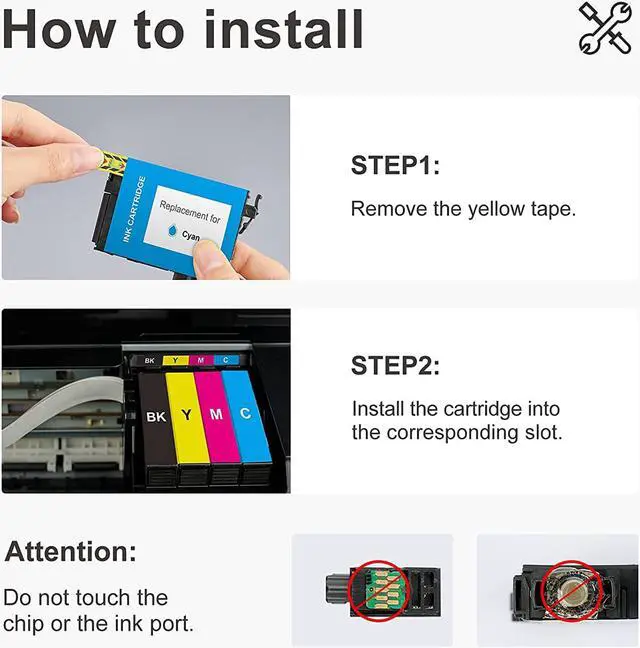 How to install

INK CARTRIDGE
Replacement for
Cyan

STEP1:
Remove the yellow tape.

BK Y M C
BK Y M C

STEP2:
Install the cartridge into the corresponding slot.

Attention:
Do not touch the chip or the ink port.