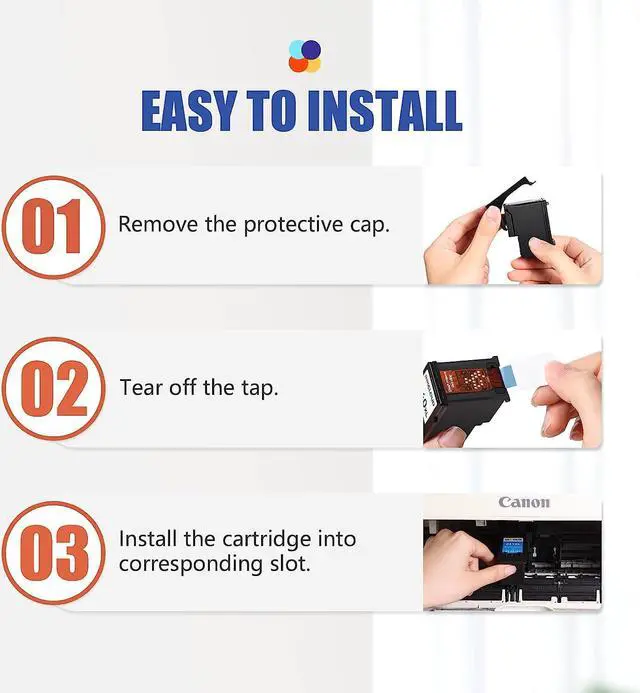 EASY TO INSTALL

01 Remove the protective cap.

02 Tear off the tap.

03 Install the cartridge into corresponding slot.

Canon