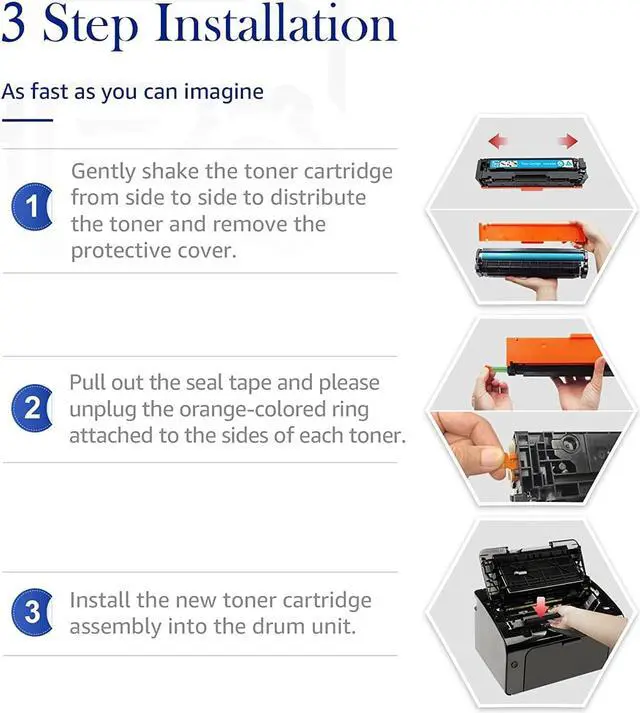 3 Step Installation

As fast as you can imagine

1 Gently shake the toner cartridge from side to side to distribute the toner and remove the protective cover.

2 Pull out the seal tape and please unplug the orange-colored ring attached to the sides of each toner.

3 Install the new toner cartridge assembly into the drum unit.