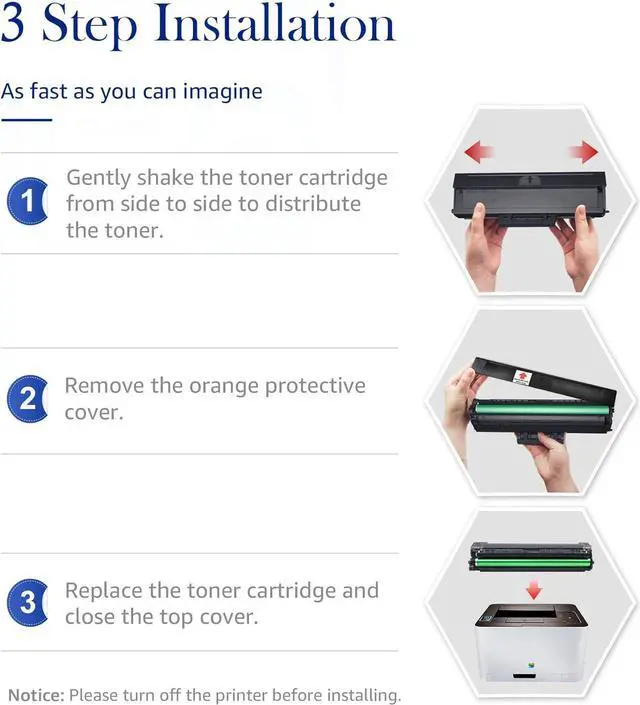 3 Step Installation

As fast as you can imagine

1 Gently shake the toner cartridge from side to side to distribute the toner.

2 Remove the orange protective cover.

3 Replace the toner cartridge and close the top cover.

Notice: Please turn off the printer before installing.