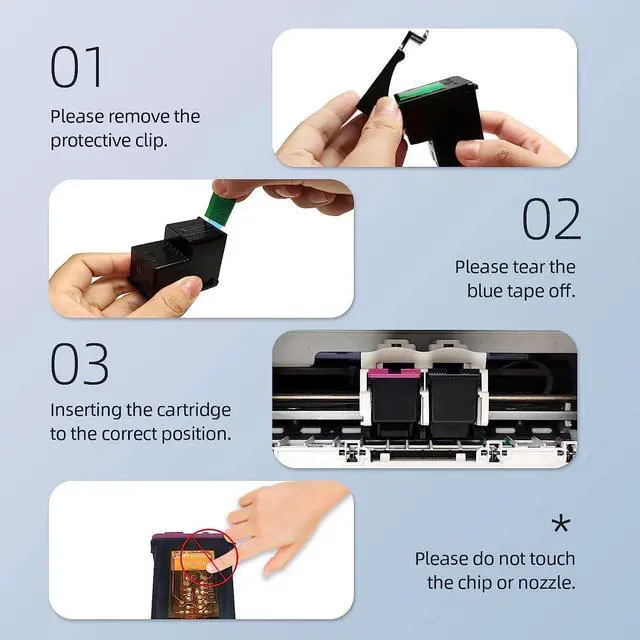 01
Please remove the protective clip.

02
Please tear the blue tape off.

03
Inserting the cartridge to the correct position.

*
Please do not touch the chip or nozzle.