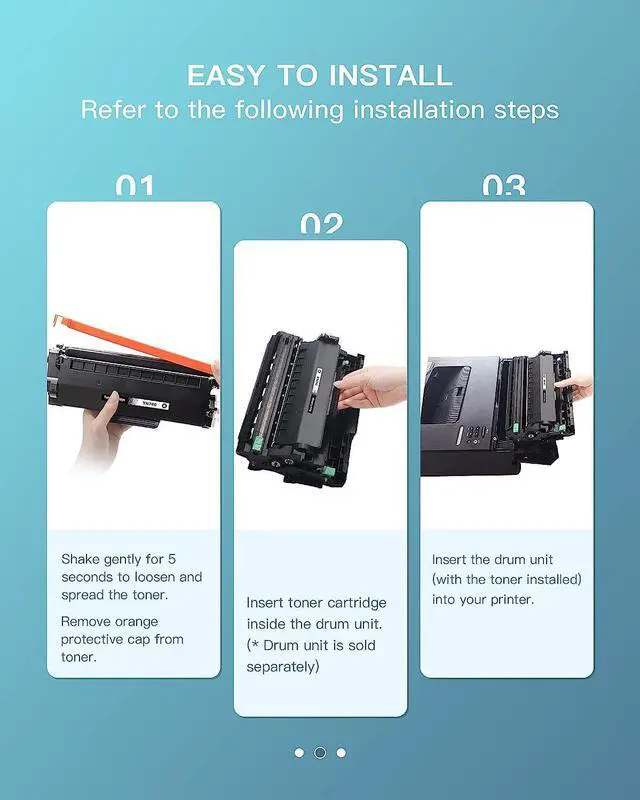 EASY TO INSTALL
Refer to the following installation steps

01

Shake gently for 5 seconds to loosen and spread the toner.

Remove orange protective cap from toner.

02

Insert toner cartridge inside the drum unit. (* Drum unit is sold separately)

03

Insert the drum unit (with the toner installed) into your printer.