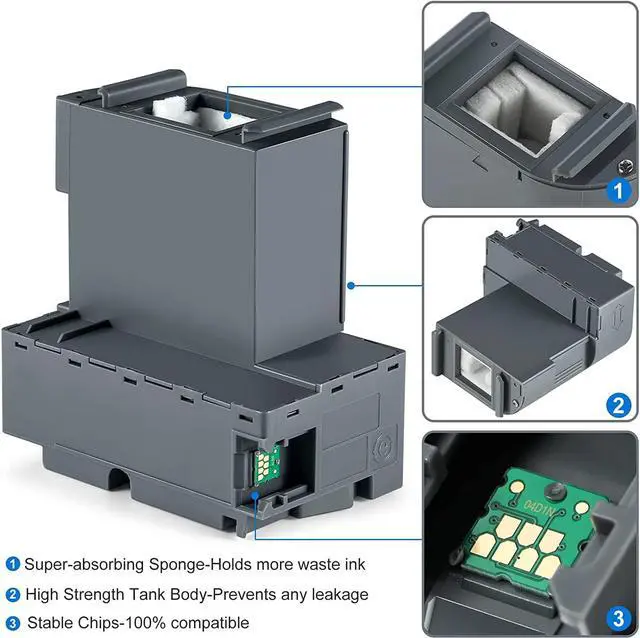 1
2
04D1N
3

1 Super-absorbing Sponge-Holds more waste ink
2 High Strength Tank Body-Prevents any leakage
3 Stable Chips-100% compatible