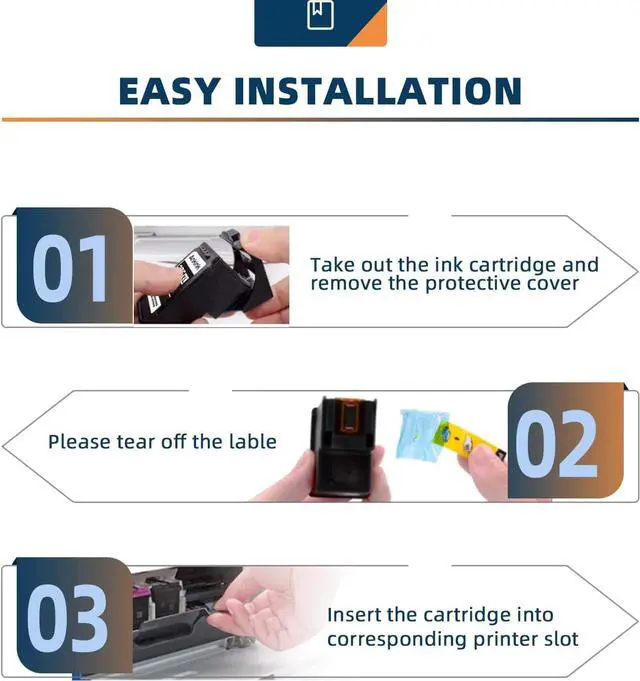 EASY INSTALLATION

01

Take out the ink cartridge and remove the protective cover

Please tear off the lable

02

03

Insert the cartridge into corresponding printer slot