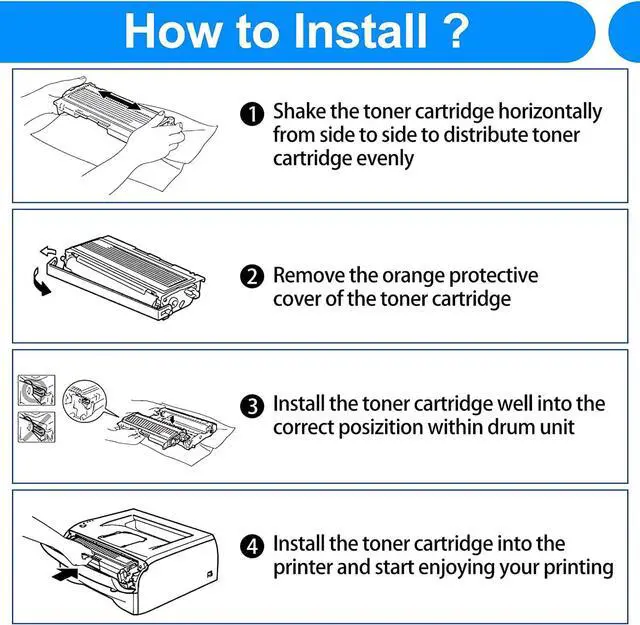 How to Install ?

1 Shake the toner cartridge horizontally from side to side to distribute toner cartridge evenly

2 Remove the orange protective cover of the toner cartridge

3 Install the toner cartridge well into the correct posizition within drum unit

4 Install the toner cartridge into the printer and start enjoying your printing